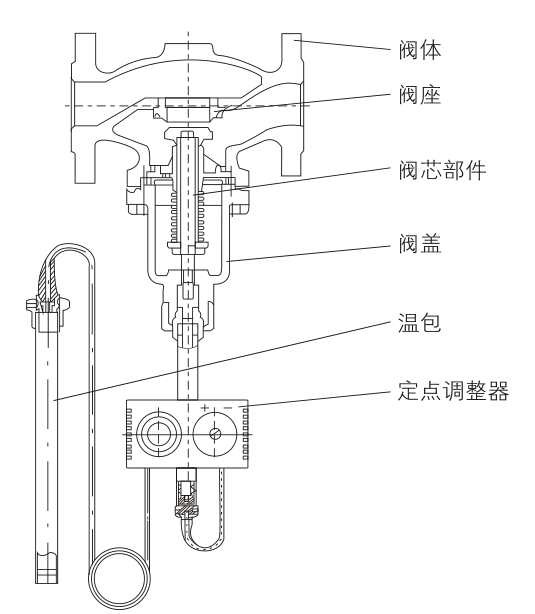 阀体
阀座
阀芯部件
阀盖
温包
定点调整器