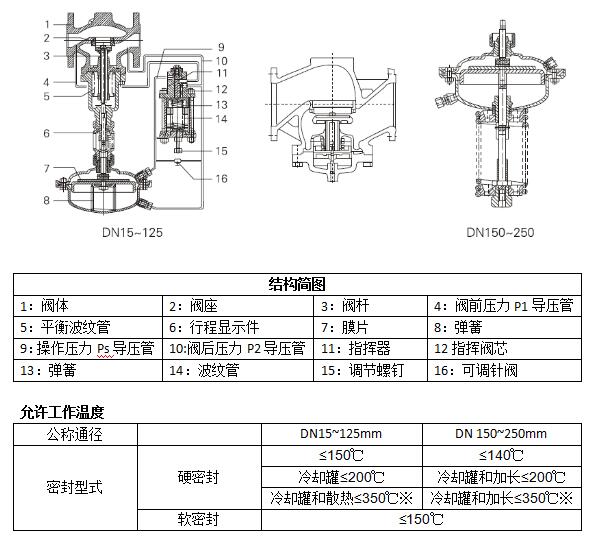 1
2
3
4
5
6
7
8
9
10
11
12
13
14
15
16

DN15~125

DN150~250

| 结构简图 | | | |
|---|---|---|---|
| 1：阀体 | 2：阀座 | 3：阀杆 | 4：阀前压力 P1 导压管 |
| 5：平衡波纹管 | 6：行程显示件 | 7：膜片 | 8：弹簧 |
| 9:操作压力 Ps 导压管 | 10:阀后压力 P2 导压管 | 11：指挥器 | 12 指挥阀芯 |
| 13：弹簧 | 14：波纹管 | 15：调节螺钉 | 16：可调针阀 |

允许工作温度

| 公称通径 | | DN15~125mm | DN 150~250mm |
|---|---|---|---|
| 密封型式 | 硬密封 | ≤150℃ | ≤140℃ |
| | | 冷却罐≤200℃ | 冷却罐和加长≤200℃ |
| | | 冷却罐和散热≤350℃※ | 冷却罐和加长≤350℃※ |
| | 软密封 | ≤150℃ | |