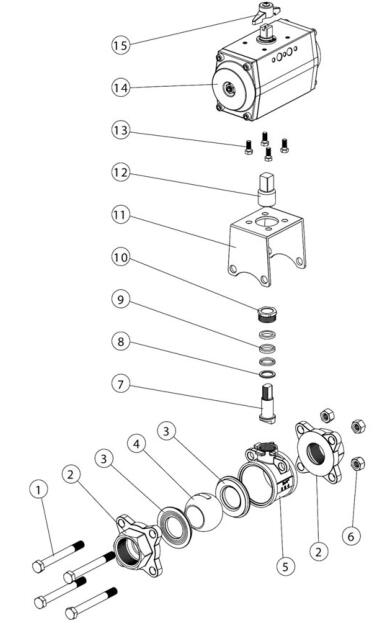 15
14
13
12
11
10
9
8
7
3
4
3
2
1
5
2
6